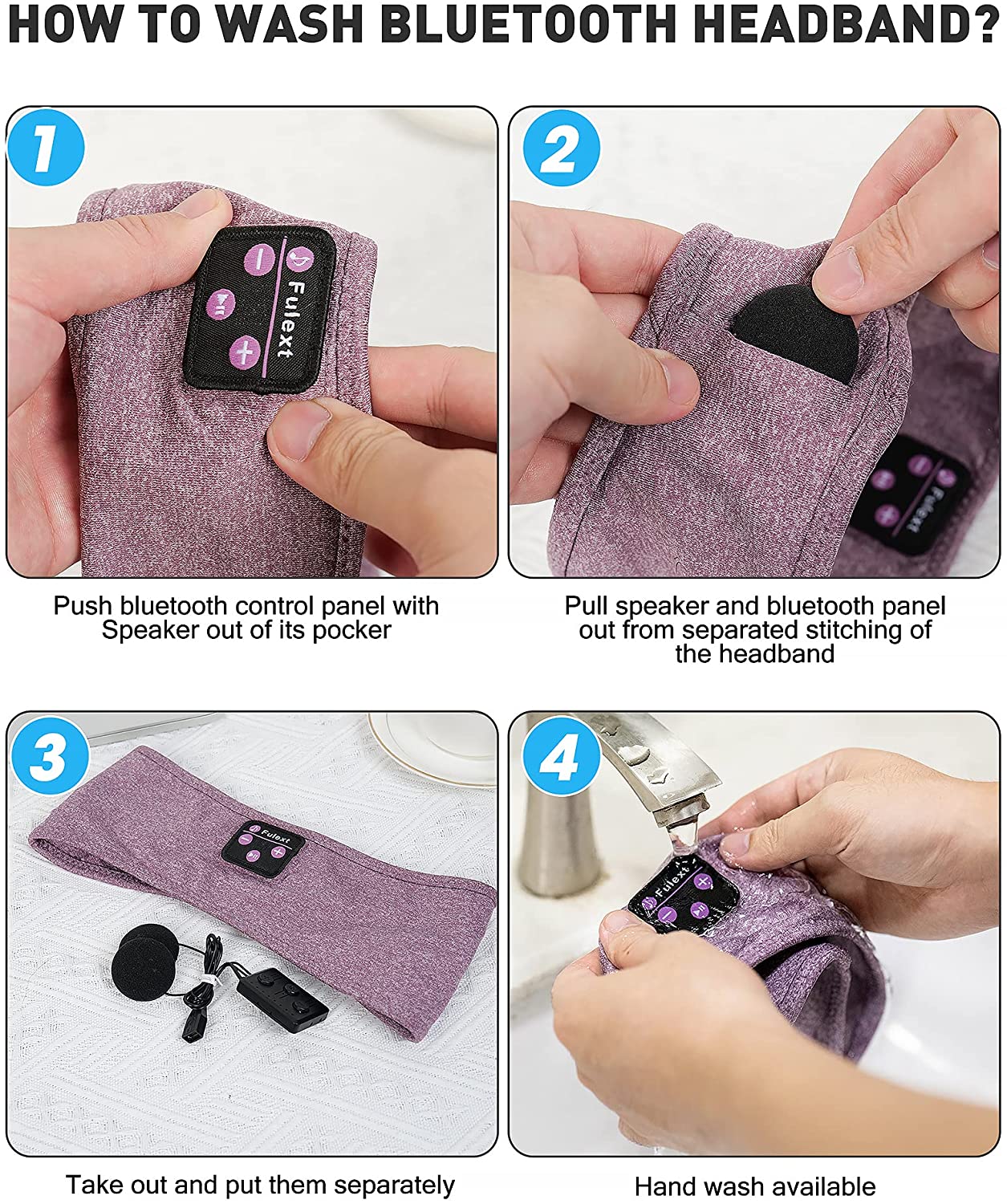 HOW TO WASH BLUETOOTH HEADBAND?

1

Fulext

Push bluetooth control panel with Speaker out of its pocker

2

Fulext

Pull speaker and bluetooth panel out from separated stitching of the headband

3

Fulext

Take out and put them separately

4

Fulext

Hand wash available